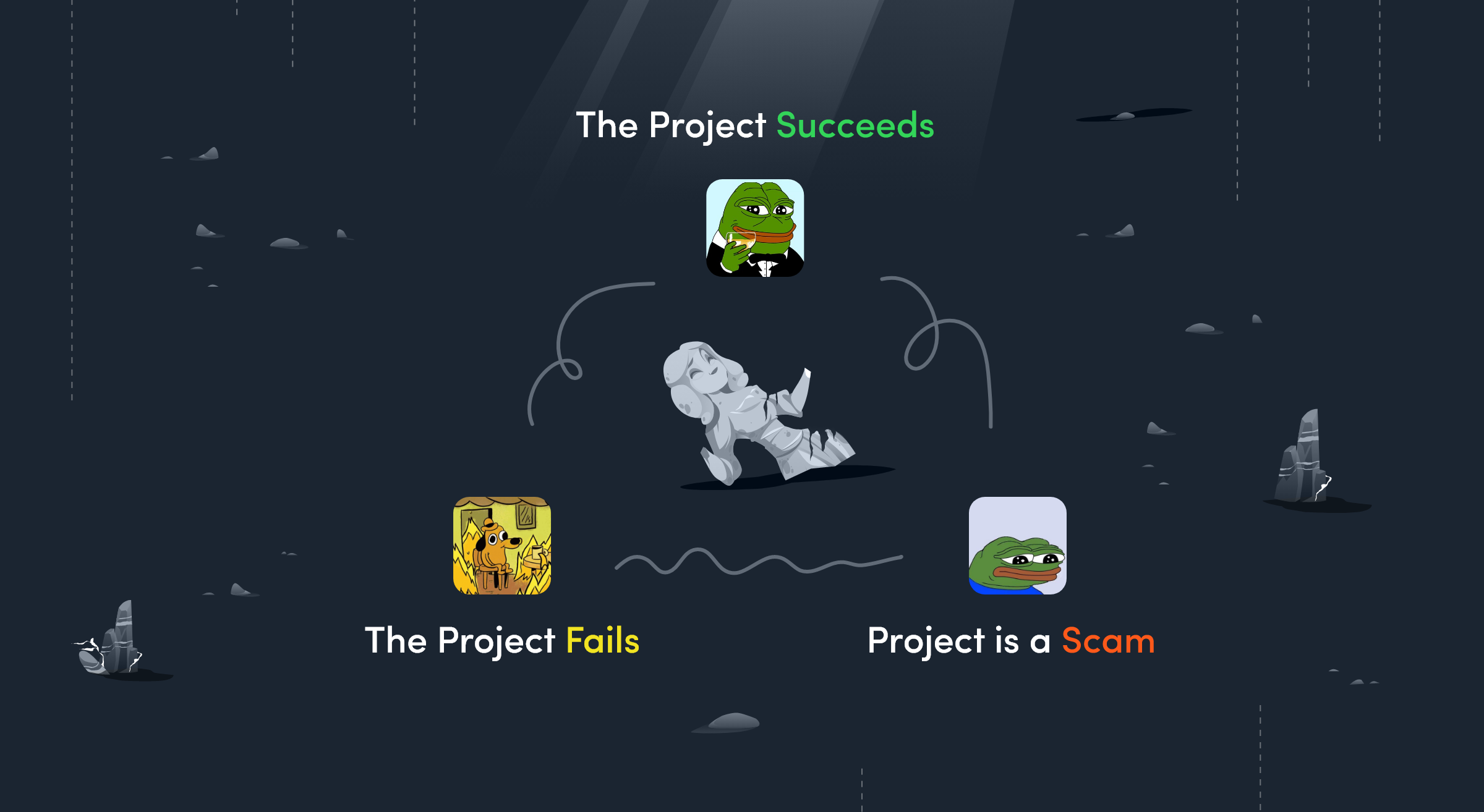 The Project Succeeds

The Project Fails

Project is a Scam